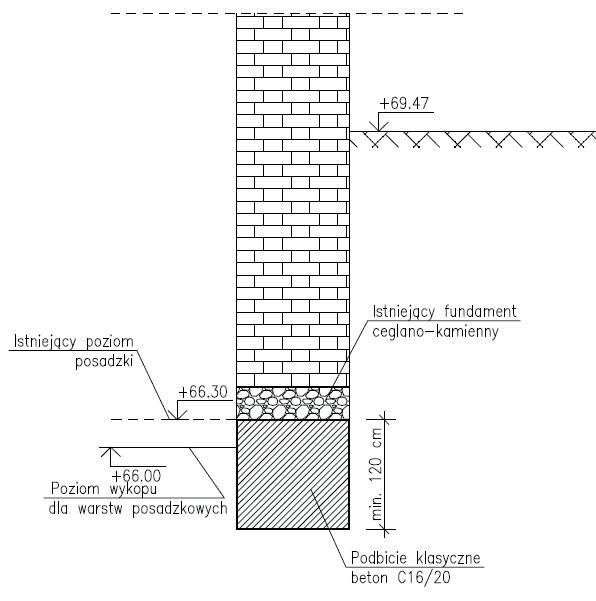 +69.47

Istniejący fundament
ceglano-kamienny

Istniejący poziom
posadzki

+66.30

+66.00
Poziom wykopu
dla warstw posadzkowych

min. 120 cm

Podbicie klasyczne
beton C16/20